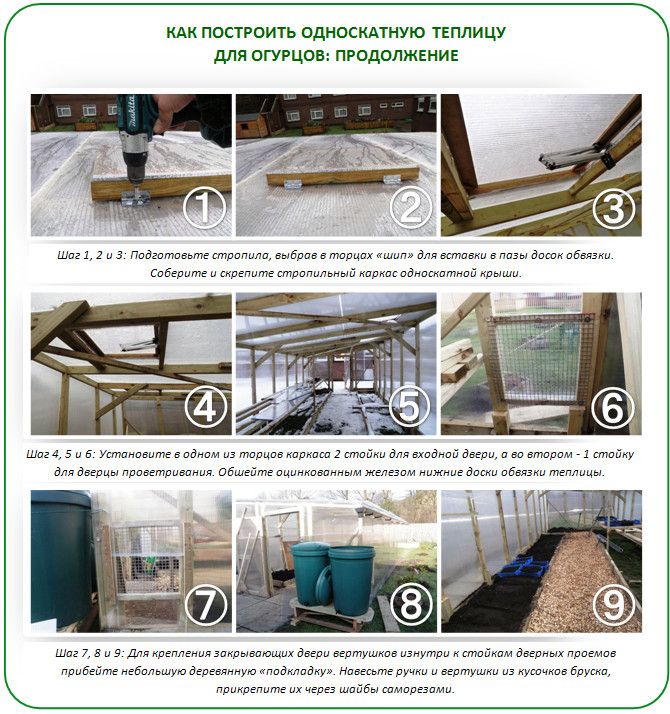 КАК ПОСТРОИТЬ ОДНОСКАТНУЮ ТЕПЛИЦУ ДЛЯ ОГУРЦОВ: ПРОДОЛЖЕНИЕ

makita

1

2

3

Шаг 1, 2 и 3: Подготовьте стропила, выбрав в торцах «шип» для вставки в пазы досок обвязки. Соберите и скрепите стропильный каркас односкатной крыши.

4

5

6

Шаг 4, 5 и 6: Установите в одном из торцов каркаса 2 стойки для входной двери, а во втором - 1 стойку для дверцы проветривания. Обшейте оцинкованным железом нижние доски обвязки теплицы.

7

8

9

Шаг 7, 8 и 9: Для крепления закрывающих двери вертушков изнутри к стойкам дверных проемов прибейте небольшую деревянную «подкладку». Навесьте ручки и вертушки из кусочков бруска, прикрепите их через шайбы саморезами.