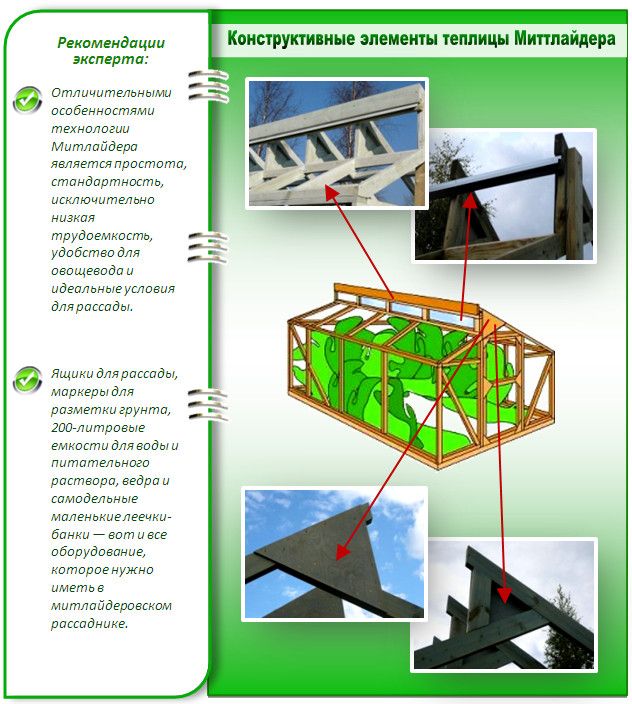 Рекомендации эксперта:

Отличительными особенностями технологии Митлайдера является простота, стандартность, исключительно низкая трудоемкость, удобство для овощевода и идеальные условия для рассады.

Ящики для рассады, маркеры для разметки грунта, 200-литровые емкости для воды и питательного раствора, ведра и самодельные маленькие леечки-банки — вот и все оборудование, которое нужно иметь в митлайдеровском рассаднике.

Конструктивные элементы теплицы Миттлайдера