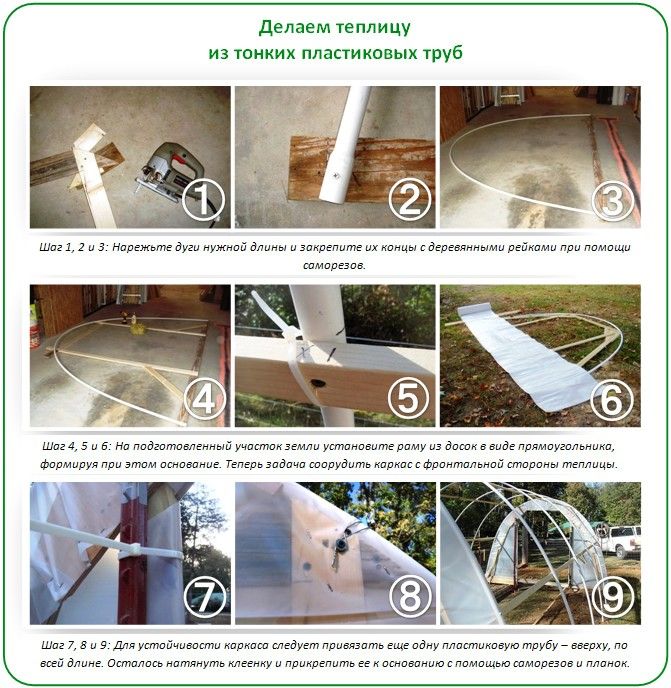 Делаем теплицу
из тонких пластиковых труб

1

2

3

Шаг 1, 2 и 3: Нарежьте дуги нужной длины и закрепите их концы с деревянными рейками при помощи саморезов.

4

5

6

Шаг 4, 5 и 6: На подготовленный участок земли установите раму из досок в виде прямоугольника, формируя при этом основание. Теперь задача соорудить каркас с фронтальной стороны теплицы.

7

8

9

Шаг 7, 8 и 9: Для устойчивости каркаса следует привязать еще одну пластиковую трубу – вверху, по всей длине. Осталось натянуть клеенку и прикрепить ее к основанию с помощью саморезов и планок.