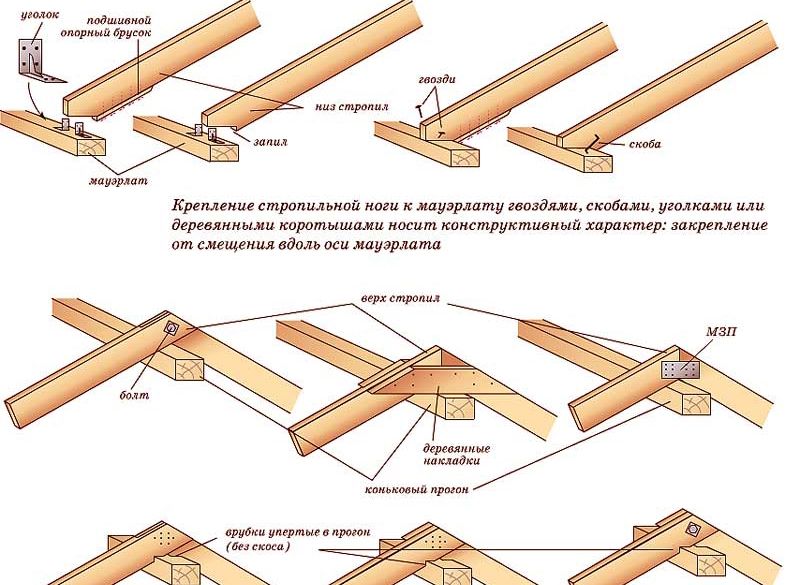 уголок

подшивной опорный брусок

низ стропил

запил

мауэрлат

гвозди

скоба

Крепление стропильной ноги к мауэрлату гвоздями, скобами, уголками или деревянными коротышами носит конструктивный характер: закрепление от смещения вдоль оси мауэрлата

верх стропил

МЗП

болт

деревянные накладки

коньковый прогон

врубки упертые в прогон (без скоса)