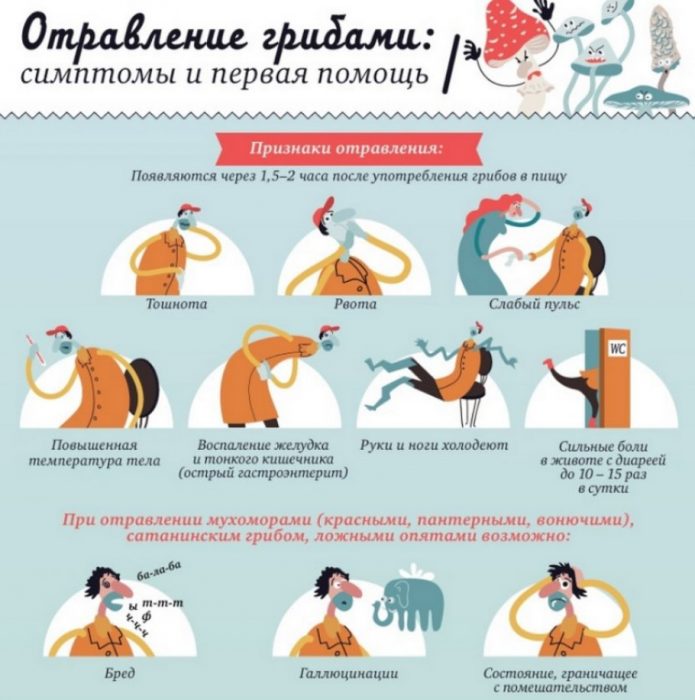 Отравление грибами:
симптомы и первая помощь

Признаки отравления:
Появляются через 1,5–2 часа после употребления грибов в пищу

Тошнота

Рвота

Слабый пульс

Повышенная температура тела

Воспаление желудка и тонкого кишечника (острый гастроэнтерит)

Руки и ноги холодеют

WC

Сильные боли в животе с диареей до 10 – 15 раз в сутки

При отравлении мухоморами (красными, пантерными, вонючими), сатанинским грибом, ложными опятами возможно:

ба-ла-ба
ы т-т-т
ф
ч-ч-ч

Бред

Галлюцинации

Состояние, граничащее с помешательством