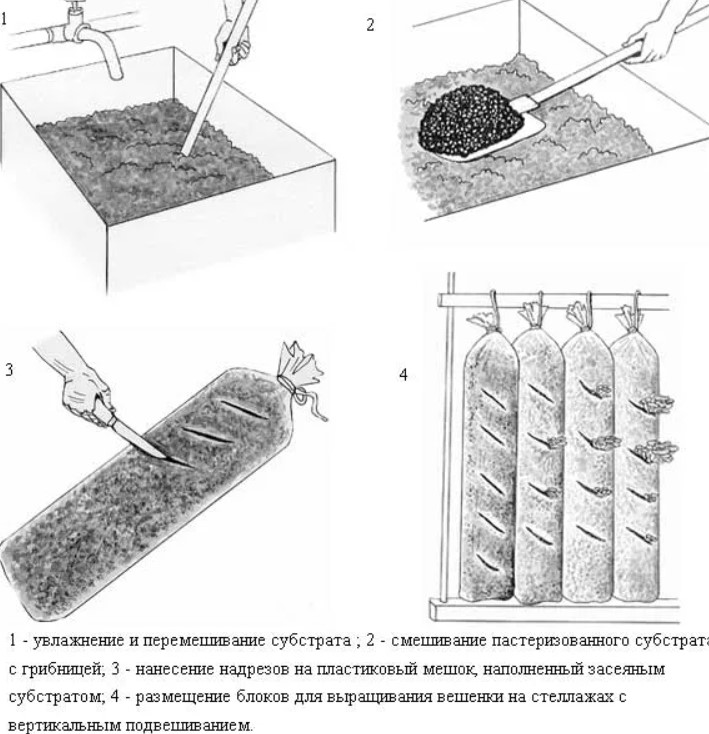 1

2

3

4

1 - увлажнение и перемешивание субстрата ; 2 - смешивание пастеризованного субстрата с грибницей; 3 - нанесение надрезов на пластиковый мешок, наполненный засеяным субстратом; 4 - размещение блоков для выращивания вешенки на стеллажах с вертикальным подвешиванием.