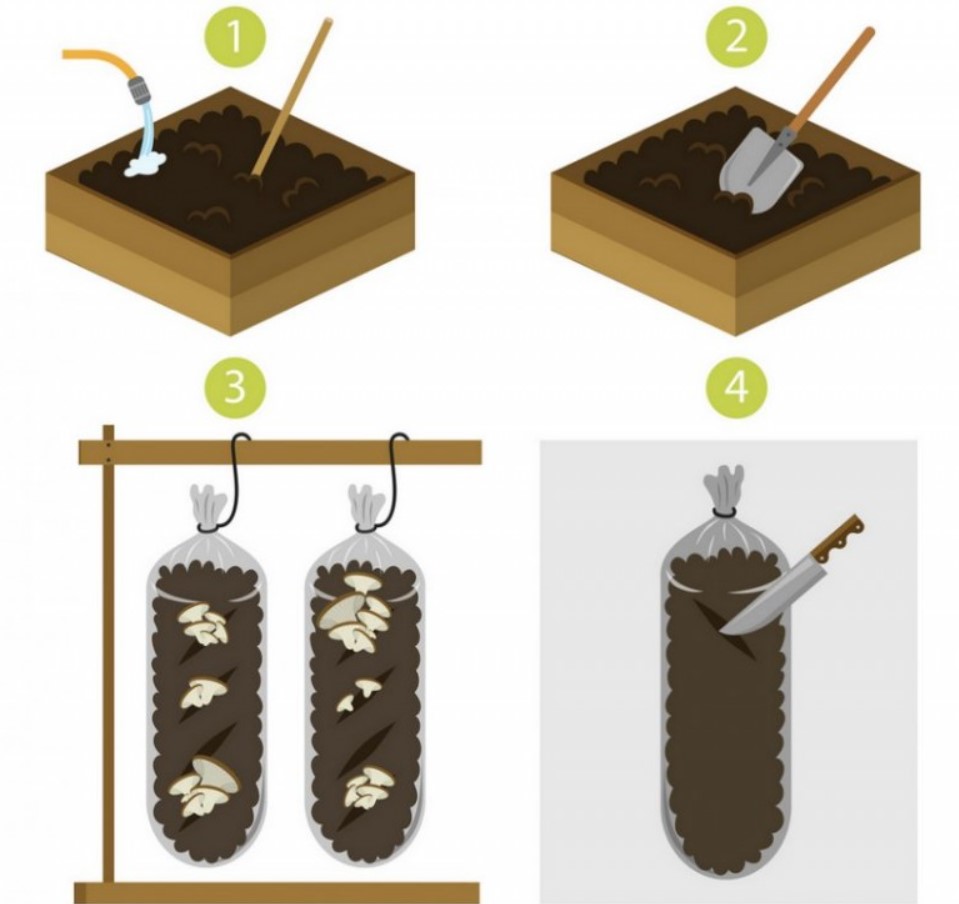 1
2
3
4